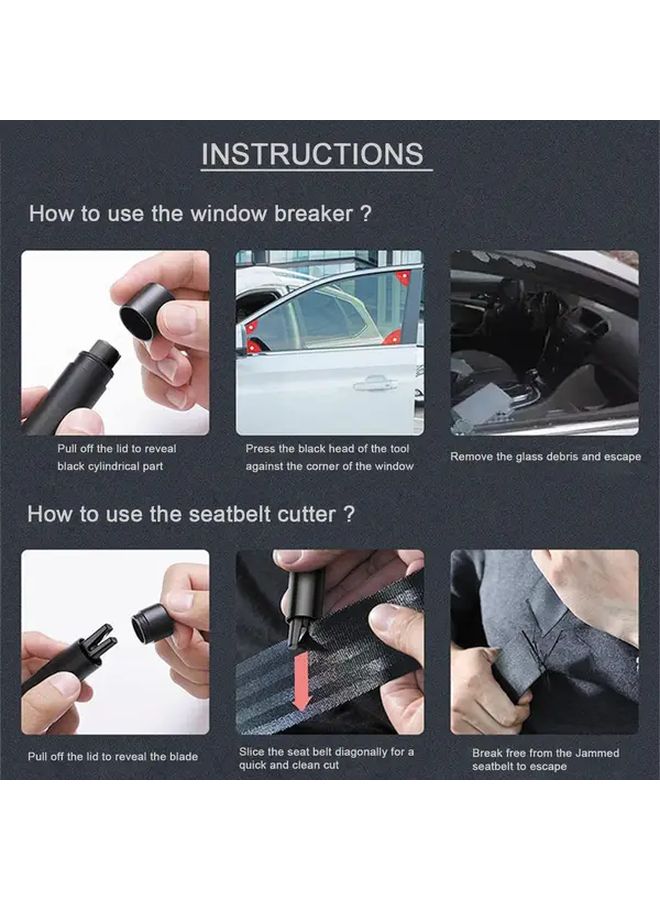 INSTRUCTIONS

How to use the window breaker ?

Pull off the lid to reveal black cylindrical part

Press the black head of the tool against the corner of the window

Remove the glass debris and escape

How to use the seatbelt cutter ?

Pull off the lid to reveal the blade

Slice the seat belt diagonally for a quick and clean cut

Break free from the Jammed seatbelt to escape